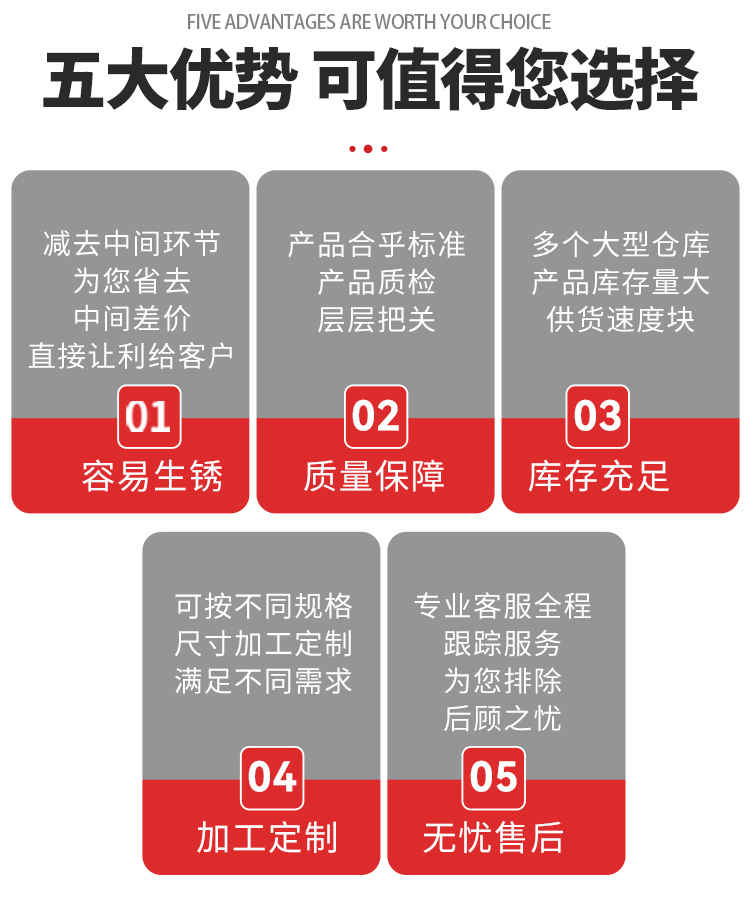 FIVE ADVANTAGES ARE WORTH YOUR CHOICE

五大优势 可值得您选择

减去中间环节
为您省去
中间差价
直接让利给客户

01

容易生锈

产品合乎标准
产品质检
层层把关

02

质量保障

多个大型仓库
产品库存量大
供货速度块

03

库存充足

可按不同规格
尺寸加工定制
满足不同需求

04

加工定制

专业客服全程
跟踪服务
为您排除
后顾之忧

05

无忧售后